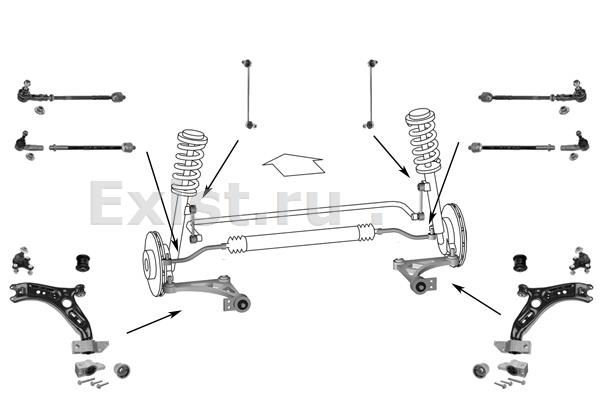 Exist.ru