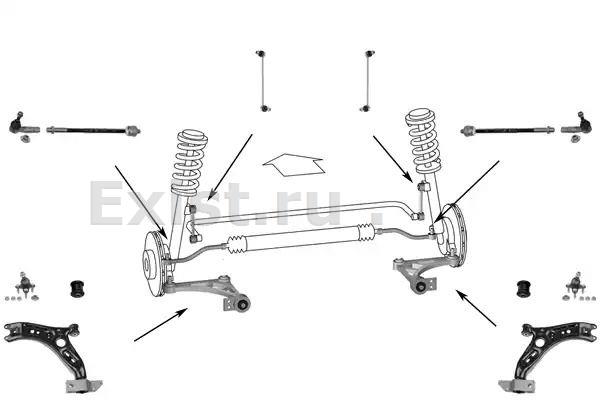 Exist.ru